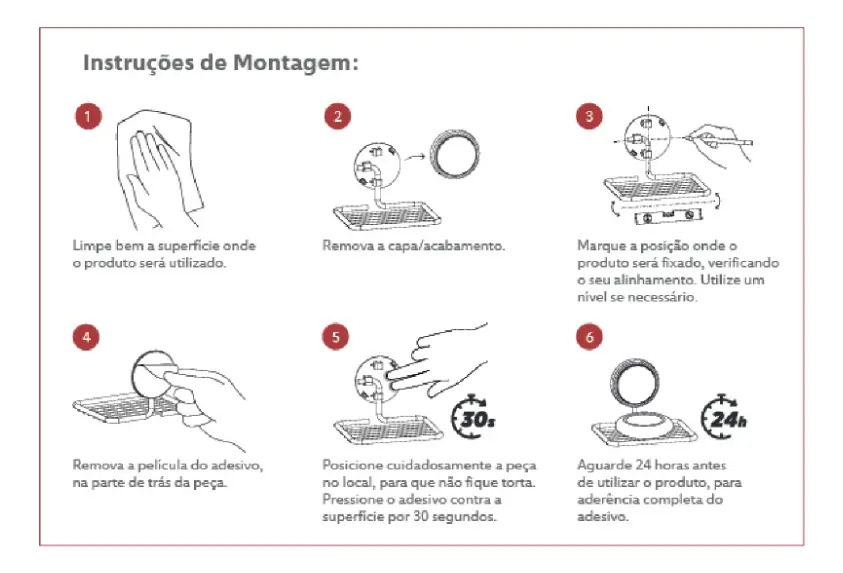 Instruções de Montagem:

1

Limpe bem a superfície onde o produto será utilizado.

2

Remova a capa/acabamento.

3

Marque a posição onde o produto será fixado, verificando o seu alinhamento. Utilize um nível se necessário.

4

Remova a película do adesivo, na parte de trás da peça.

5

30s

Posicione cuidadosamente a peça no local, para que não fique torta. Pressione o adesivo contra a superfície por 30 segundos.

6

24h

Aguarde 24 horas antes de utilizar o produto, para aderência completa do adesivo.